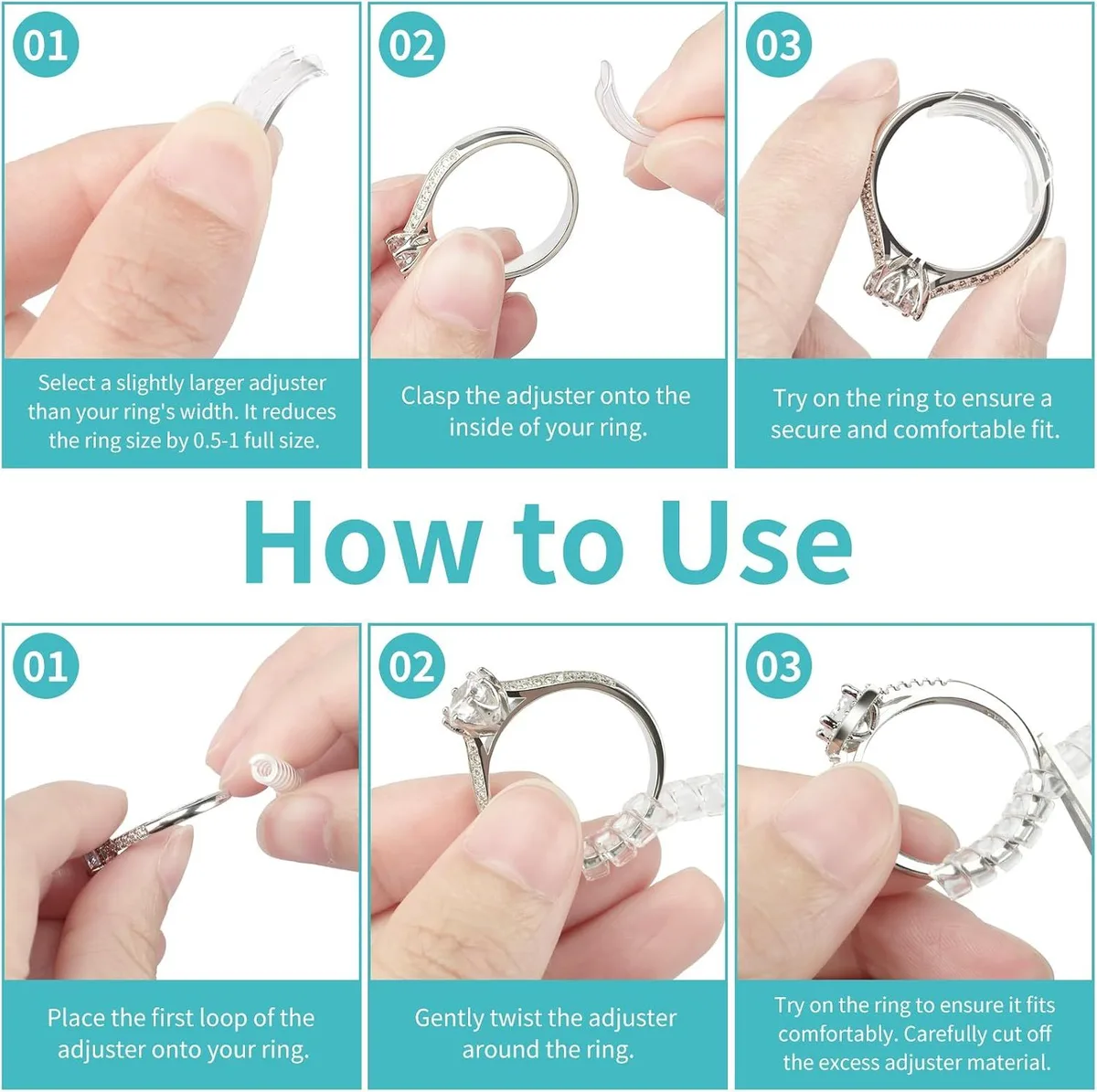 01

Select a slightly larger adjuster than your ring's width. It reduces the ring size by 0.5-1 full size.

02

Clasp the adjuster onto the inside of your ring.

03

Try on the ring to ensure a secure and comfortable fit.

How to Use

01

Place the first loop of the adjuster onto your ring.

02

Gently twist the adjuster around the ring.

03

Try on the ring to ensure it fits comfortably. Carefully cut off the excess adjuster material.